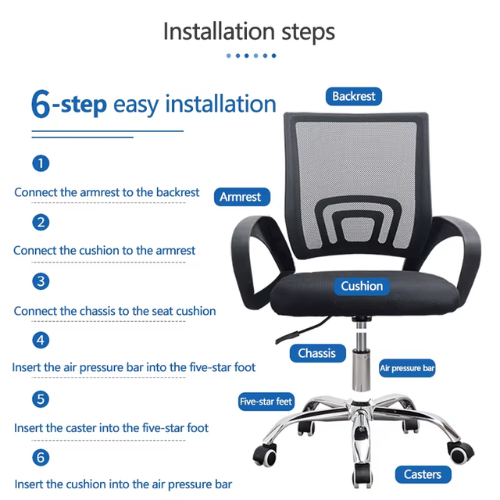 Installation steps

6-step easy installation

1
Connect the armrest to the backrest

2
Connect the cushion to the armrest

3
Connect the chassis to the seat cushion

4
Insert the air pressure bar into the five-star foot

5
Insert the caster into the five-star foot

6
Insert the cushion into the air pressure bar

Backrest
Armrest
Cushion
Chassis
Air pressure bar
Five-star feet
Casters